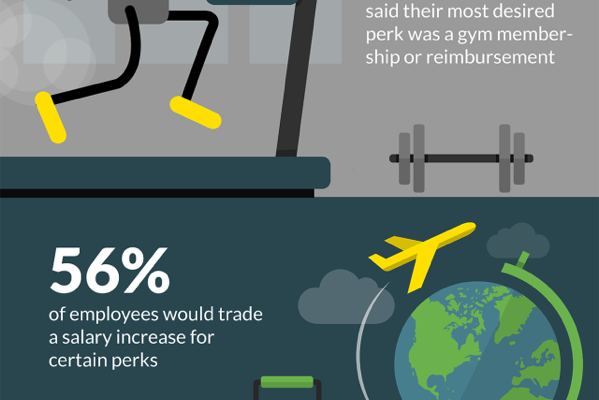 said their most desired perk was a gym membership or reimbursement

56%
of employees would trade a salary increase for certain perks