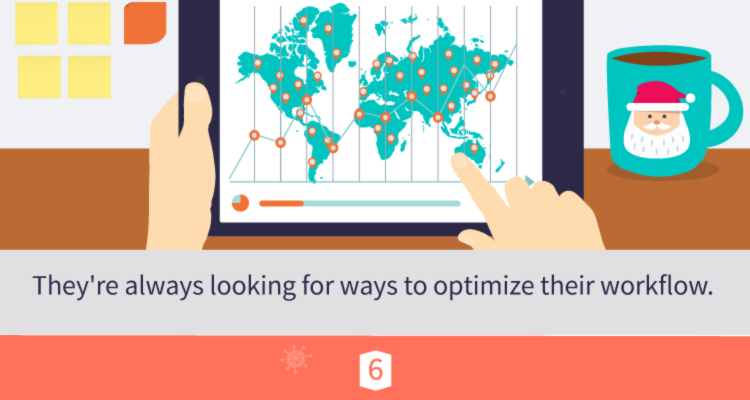 They're always looking for ways to optimize their workflow.

6