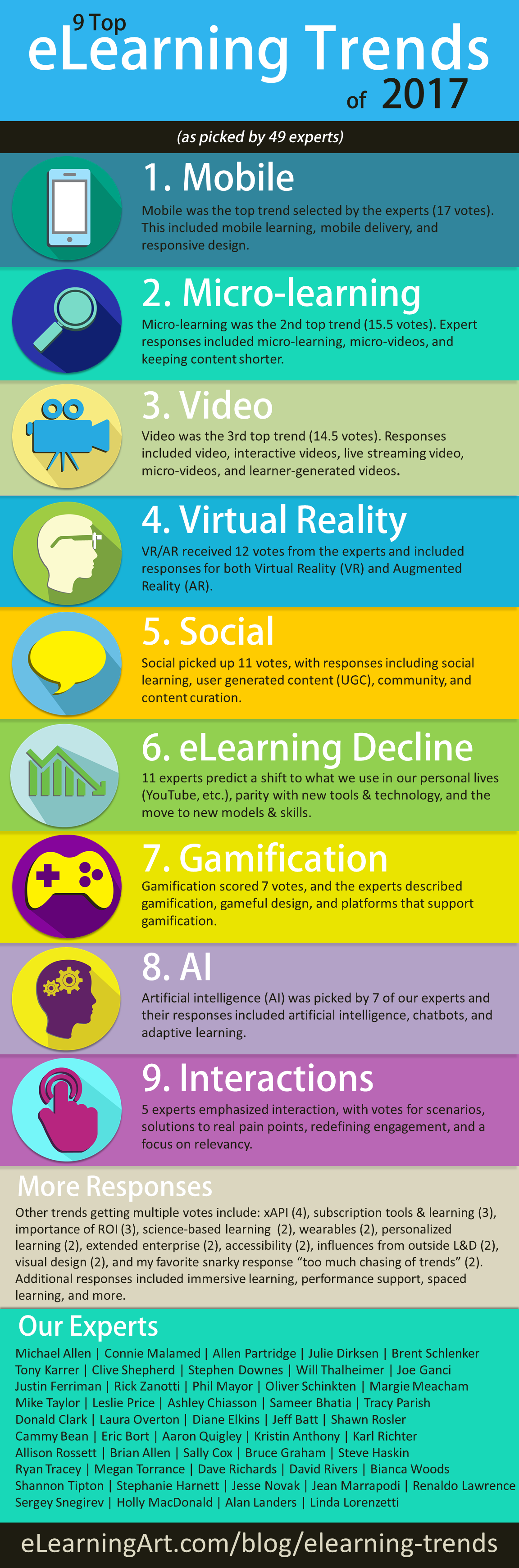 9 Top
eLearning Trends
of 2017

(as picked by 49 experts)

1. Mobile
Mobile was the top trend selected by the experts (17 votes). This included mobile learning, mobile delivery, and responsive design.

2. Micro-learning
Micro-learning was the 2nd top trend (15.5 votes). Expert responses included micro-learning, micro-videos, and keeping content shorter.

3. Video
Video was the 3rd top trend (14.5 votes). Responses included video, interactive videos, live streaming video, micro-videos, and learner-generated videos.

4. Virtual Reality
VR/AR received 12 votes from the experts and included responses for both Virtual Reality (VR) and Augmented Reality (AR).

5. Social
Social picked up 11 votes, with responses including social learning, user generated content (UGC), community, and content curation.

6. eLearning Decline
11 experts predict a shift to what we use in our personal lives (YouTube, etc.), parity with new tools & technology, and the move to new models & skills.

7. Gamification
Gamification scored 7 votes, and the experts described gamification, gameful design, and platforms that support gamification.

8. AI
Artificial intelligence (AI) was picked by 7 of our experts and their responses included artificial intelligence, chatbots, and adaptive learning.

9. Interactions
5 experts emphasized interaction, with votes for scenarios, solutions to real pain points, redefining engagement, and a focus on relevancy.

More Responses
Other trends getting multiple votes include: xAPI (4), subscription tools & learning (3), importance of ROI (3), science-based learning (2), wearables (2), personalized learning (2), extended enterprise (2), accessibility (2), influences from outside L&D (2), visual design (2), and my favorite snarky response "too much chasing of trends" (2). Additional responses included immersive learning, performance support, spaced learning, and more.

Our Experts
Michael Allen | Connie Malamed | Allen Partridge | Julie Dirksen | Brent Schlenker
Tony Karrer | Clive Shepherd | Stephen Downes | Will Thalheimer | Joe Ganci
Justin Ferriman | Rick Zanotti | Phil Mayor | Oliver Schinkten | Margie Meacham
Mike Taylor | Leslie Price | Ashley Chiasson | Sameer Bhatia | Tracy Parish
Donald Clark | Laura Overton | Diane Elkins | Jeff Batt | Shawn Rosler
Cammy Bean | Eric Bort | Aaron Quigley | Kristin Anthony | Karl Richter
Allison Rossett | Brian Allen | Sally Cox | Bruce Graham | Steve Haskin
Ryan Tracey | Megan Torrance | Dave Richards | David Rivers | Bianca Woods
Shannon Tipton | Stephanie Harnett | Jesse Novak | Jean Marrapodi | Renaldo Lawrence
Sergey Snegirev | Holly MacDonald | Alan Landers | Linda Lorenzetti

eLearningArt.com/blog/elearning-trends