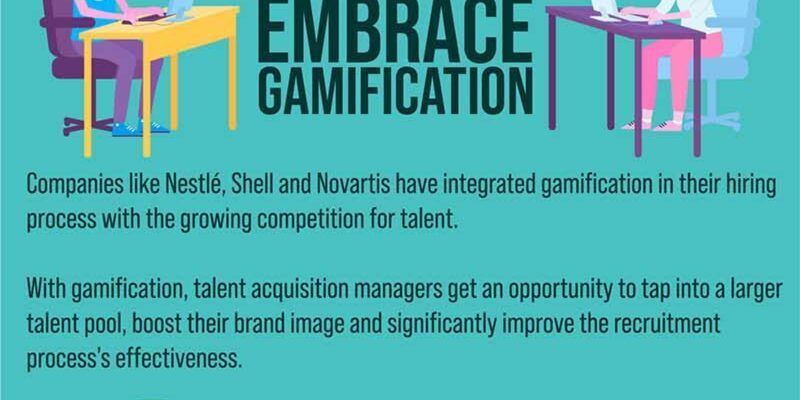 EMBRACE GAMIFICATION

Companies like Nestlé, Shell and Novartis have integrated gamification in their hiring process with the growing competition for talent.

With gamification, talent acquisition managers get an opportunity to tap into a larger talent pool, boost their brand image and significantly improve the recruitment process's effectiveness.